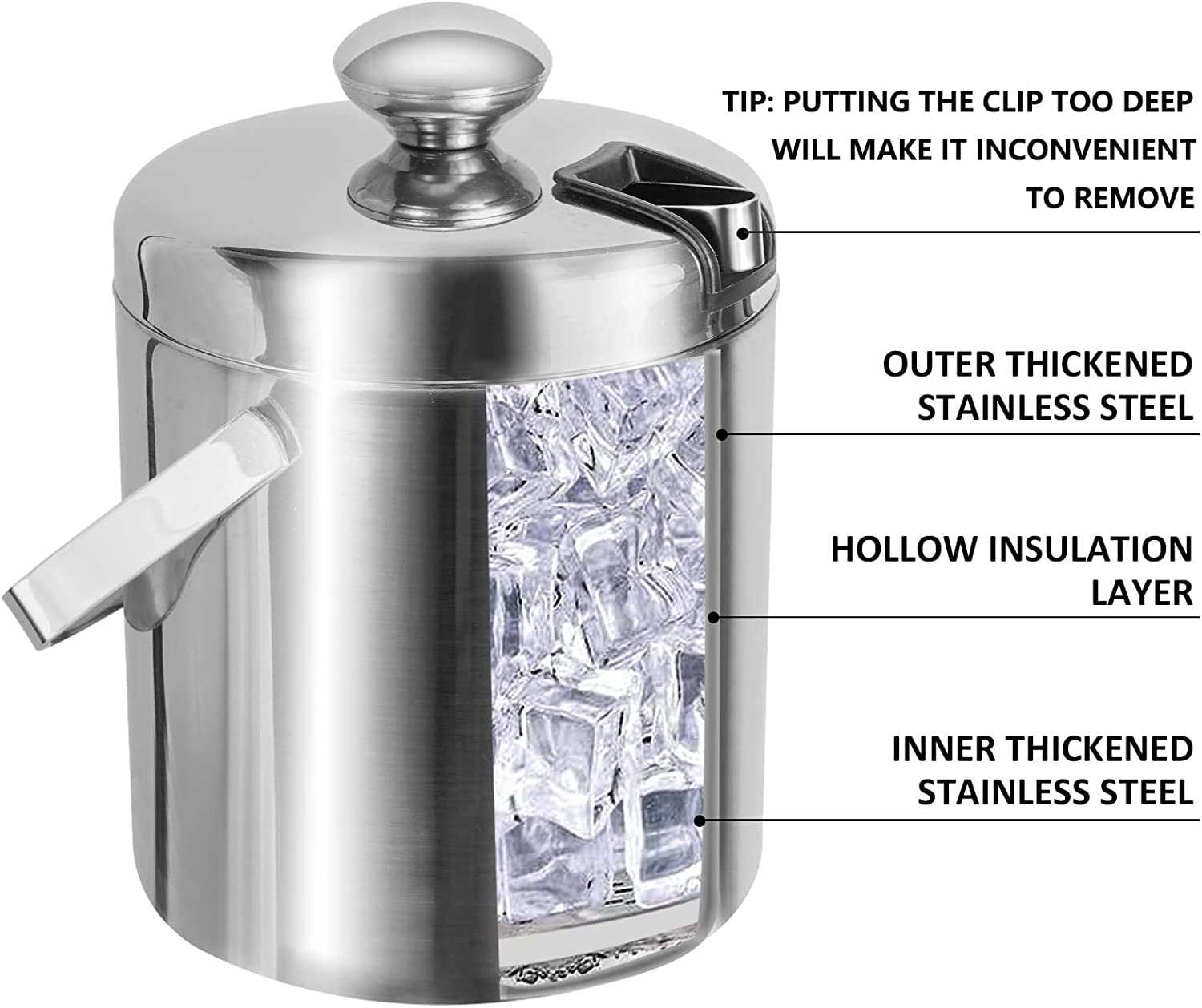 TIP: PUTTING THE CLIP TOO DEEP WILL MAKE IT INCONVENIENT TO REMOVE

OUTER THICKENED STAINLESS STEEL

HOLLOW INSULATION LAYER

INNER THICKENED STAINLESS STEEL